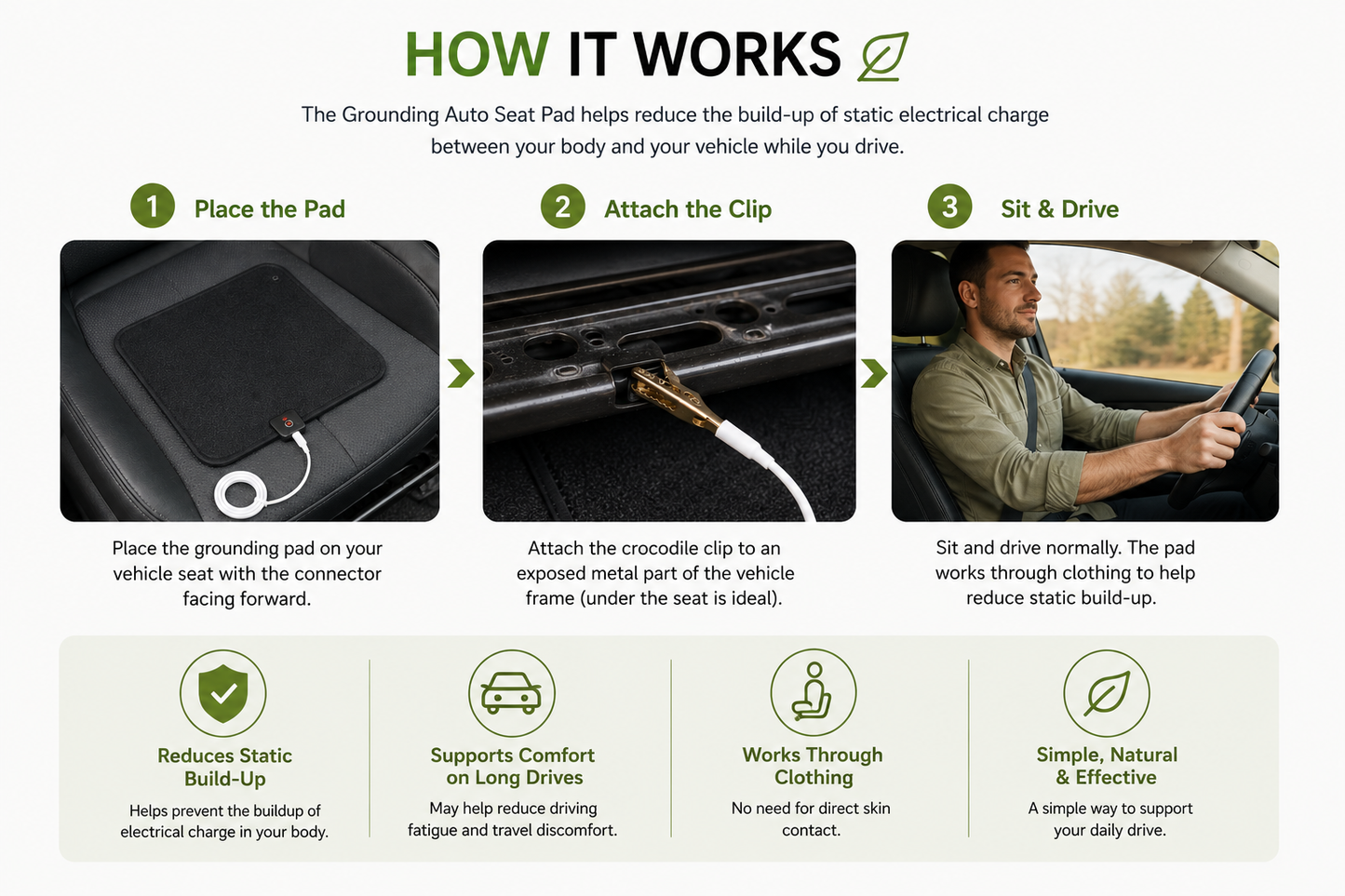 HOW IT WORKS

The Grounding Auto Seat Pad helps reduce the build-up of static electrical charge between your body and your vehicle while you drive.

1 Place the Pad

Place the grounding pad on your vehicle seat with the connector facing forward.

2 Attach the Clip

Attach the crocodile clip to an exposed metal part of the vehicle frame (under the seat is ideal).

3 Sit & Drive

Sit and drive normally. The pad works through clothing to help reduce static build-up.

Reduces Static Build-Up

Helps prevent the buildup of electrical charge in your body.

Supports Comfort on Long Drives

May help reduce driving fatigue and travel discomfort.

Works Through Clothing

No need for direct skin contact.

Simple, Natural & Effective

A simple way to support your daily drive.